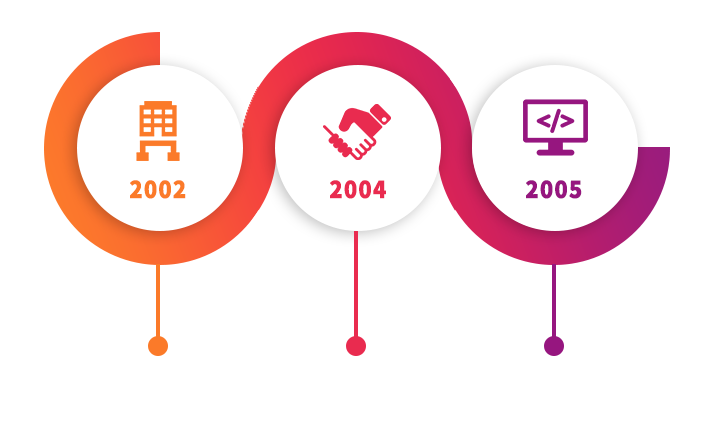 2002

2004

</>
2005